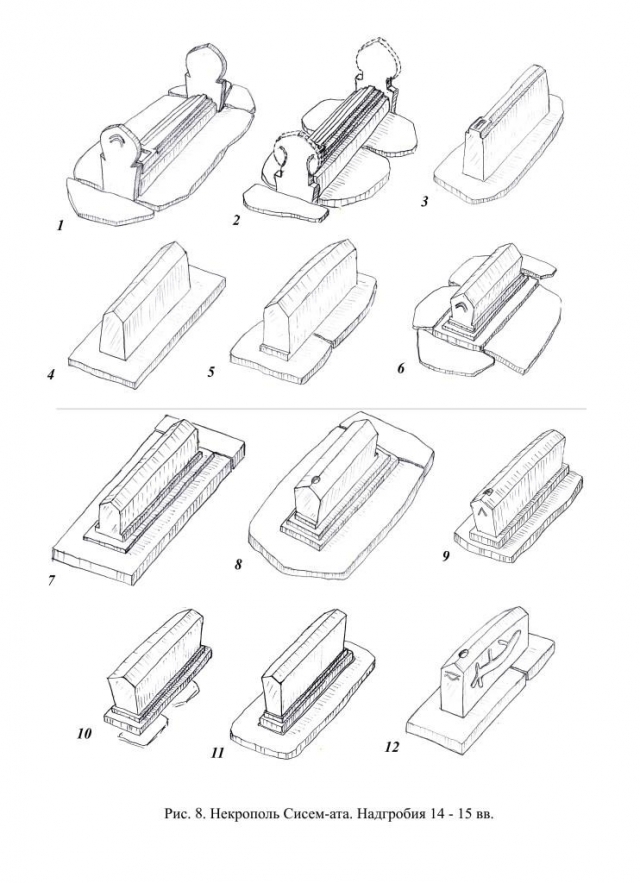 1
2
3
4
5
6
7
8
9
10
11
12

Рис. 8. Некрополь Сисем-ата. Надгробия 14 - 15 вв.